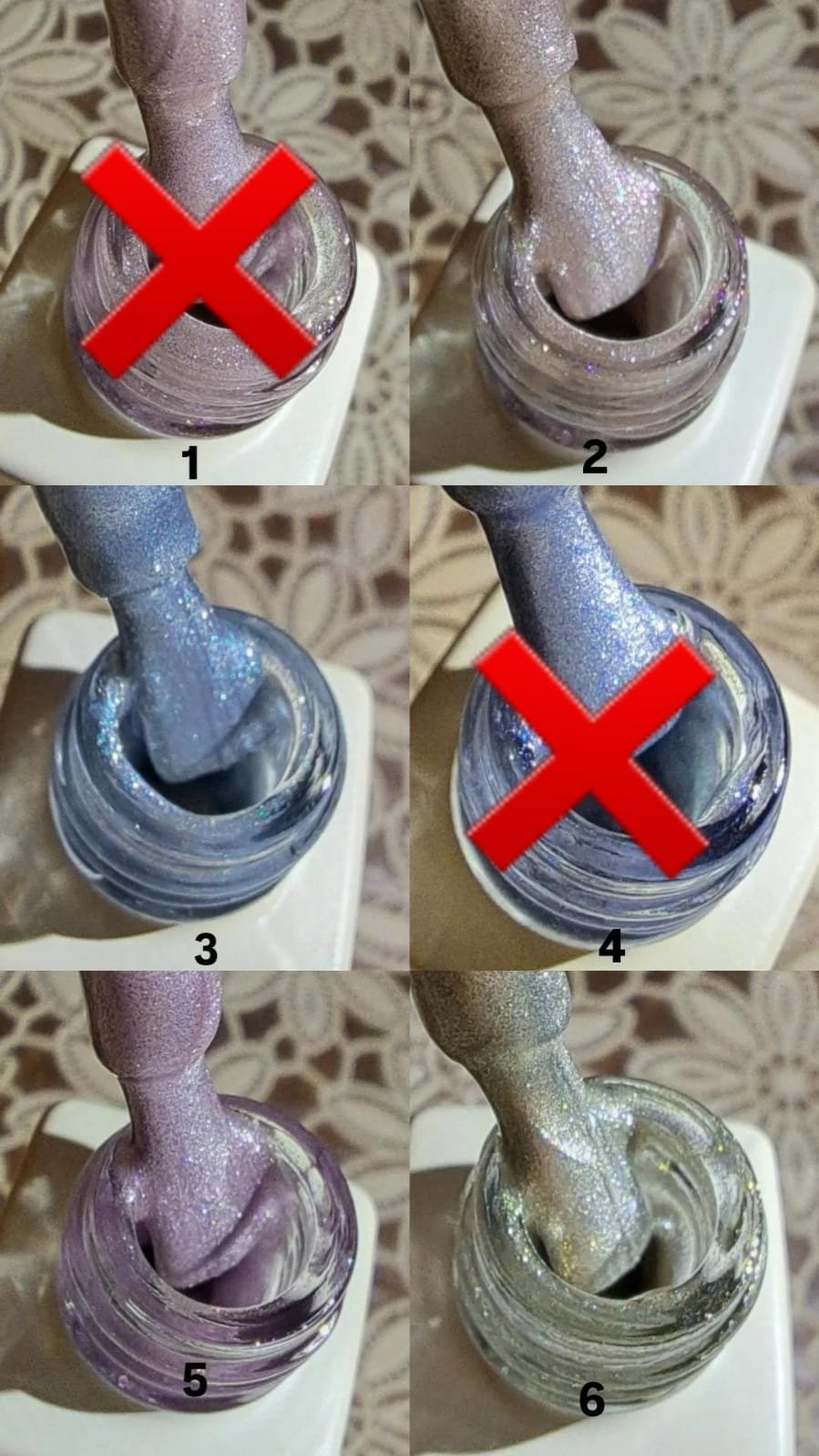 1
2
3
4
5
6